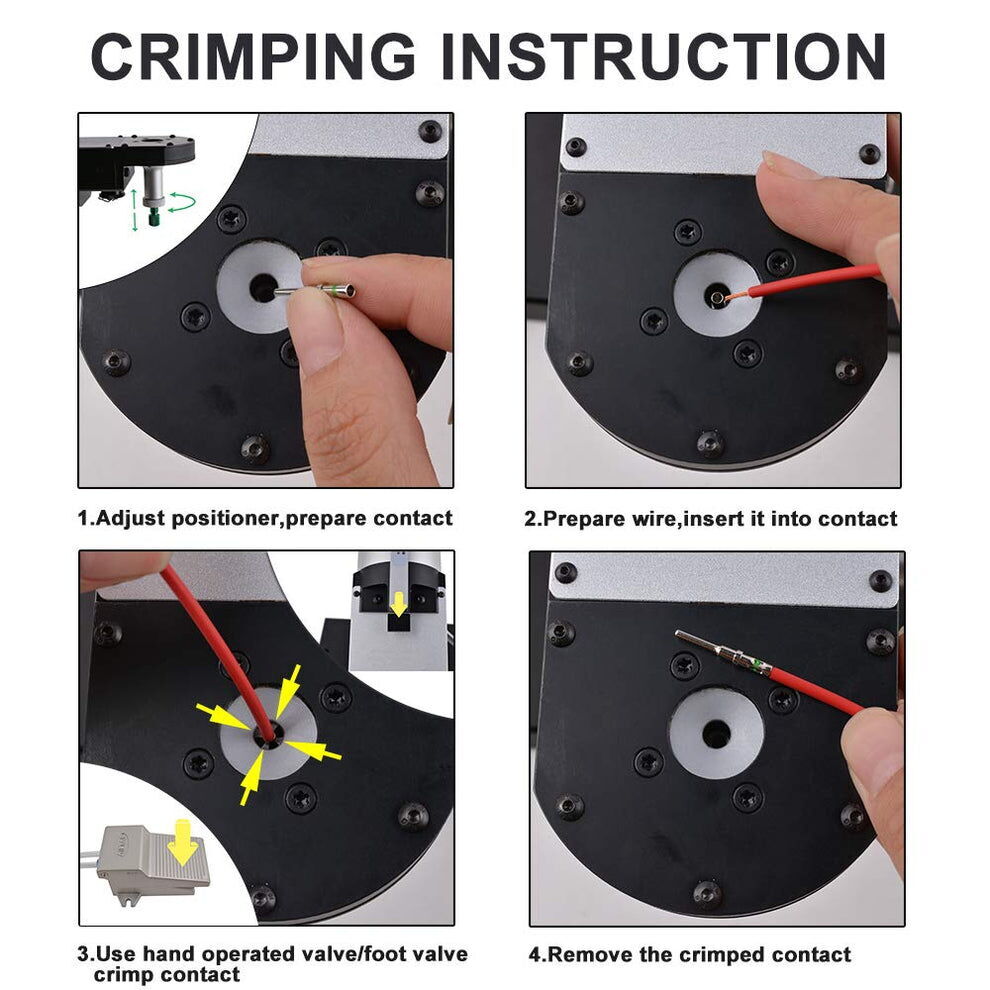 CRIMPING INSTRUCTION

1.Adjust positioner,prepare contact

2.Prepare wire,insert it into contact

3.Use hand operated valve/foot valve crimp contact

4.Remove the crimped contact